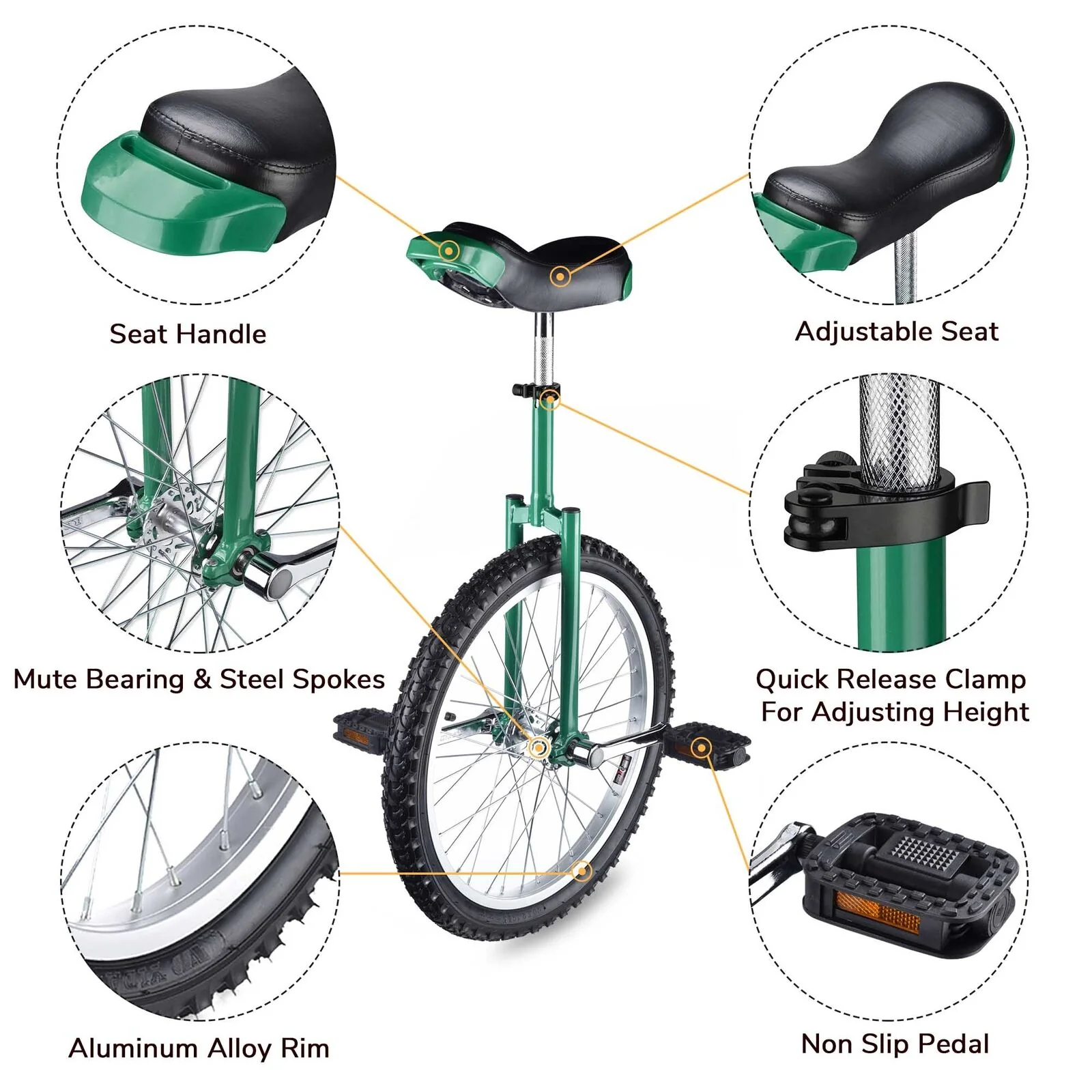 Seat Handle

Adjustable Seat

Mute Bearing & Steel Spokes

Quick Release Clamp For Adjusting Height

Aluminum Alloy Rim

Non Slip Pedal