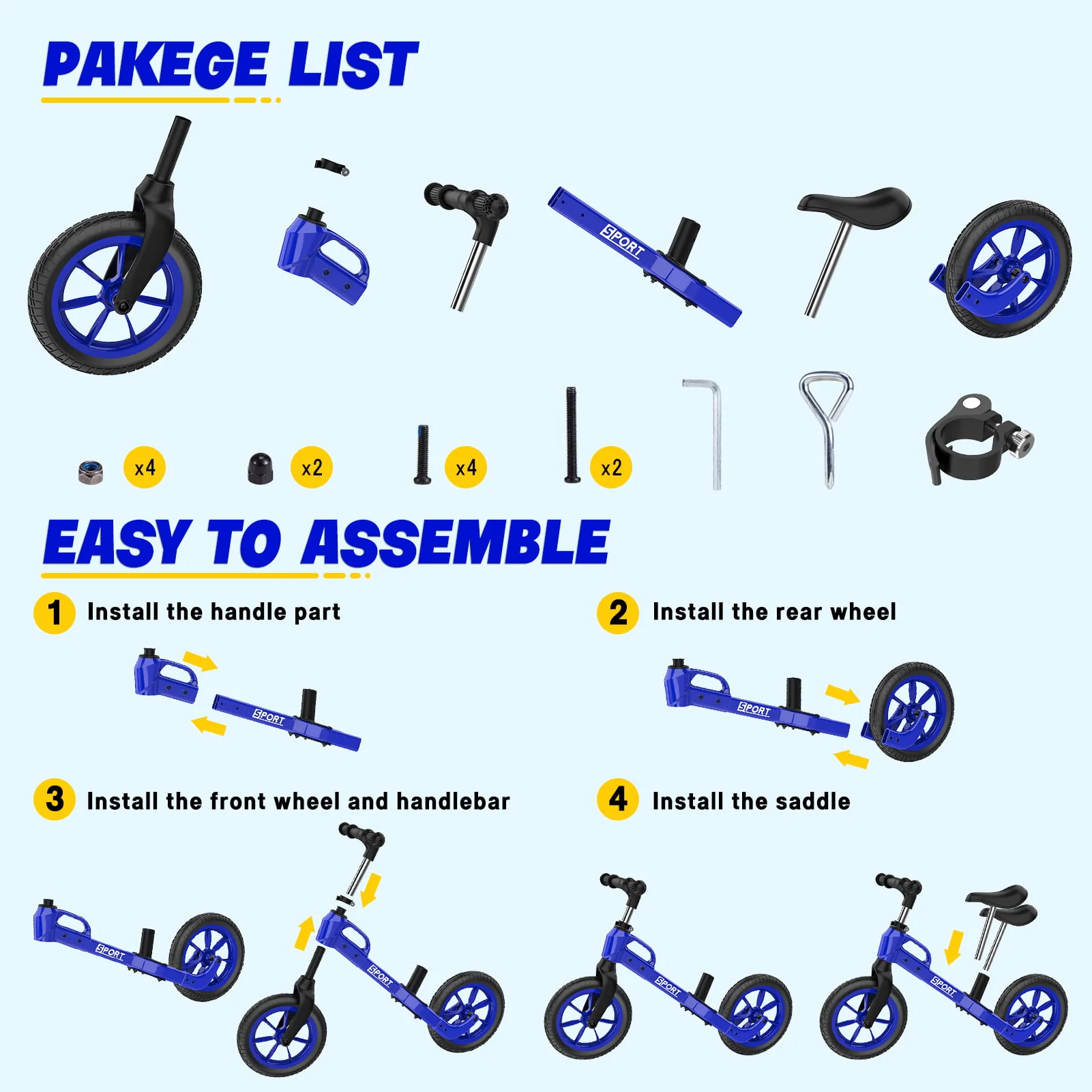 PAKEGE LIST

SPORT

x4 x2 x4 x2

EASY TO ASSEMBLE

1 Install the handle part

SPORT

2 Install the rear wheel

SPORT

3 Install the front wheel and handlebar

SPORT

SPORT

4 Install the saddle

SPORT

SPORT