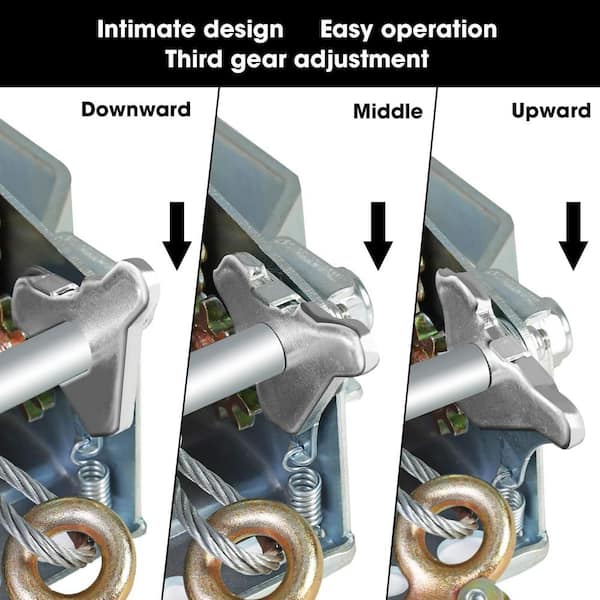 Intimate design Easy operation
Third gear adjustment

Downward

Middle

Upward