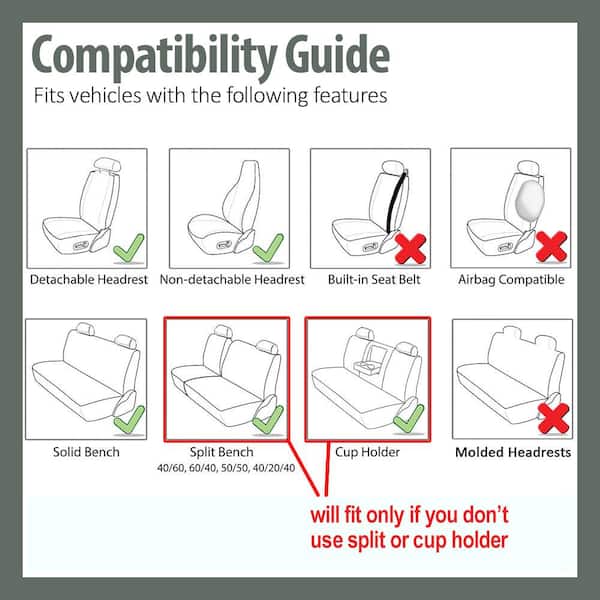 Compatibility Guide

Fits vehicles with the following features

Detachable Headrest

Non-detachable Headrest

Built-in Seat Belt

Airbag Compatible

Solid Bench

Split Bench
40/60, 60/40, 50/50, 40/20/40

Cup Holder

Molded Headrests

will fit only if you don't use split or cup holder