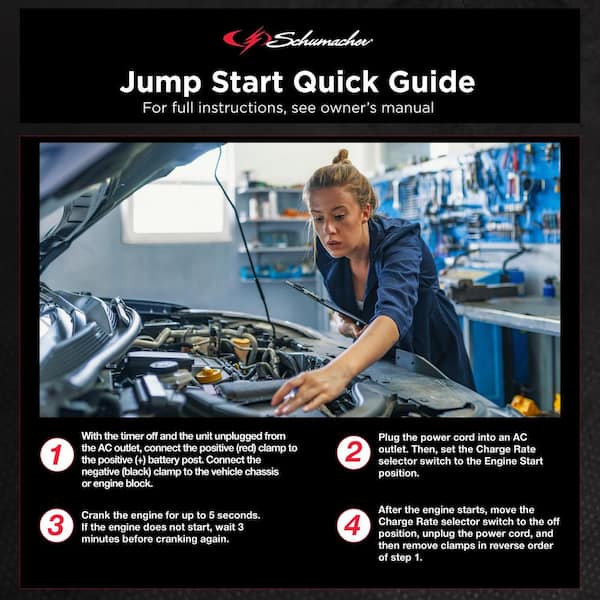 Schumacher

Jump Start Quick Guide
For full instructions, see owner's manual

1 With the timer off and the unit unplugged from the AC outlet, connect the positive (red) clamp to the positive (+) battery post. Connect the negative (black) clamp to the vehicle chassis or engine block.

2 Plug the power cord into an AC outlet. Then, set the Charge Rate selector switch to the Engine Start position.

3 Crank the engine for up to 5 seconds. If the engine does not start, wait 3 minutes before cranking again.

4 After the engine starts, move the Charge Rate selector switch to the off position, unplug the power cord, and then remove clamps in reverse order of step 1.