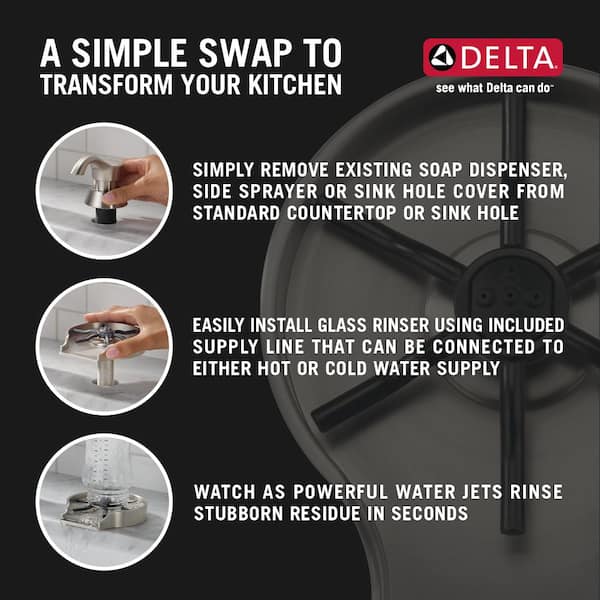 A SIMPLE SWAP TO TRANSFORM YOUR KITCHEN

DELTA
see what Delta can do™

SIMPLY REMOVE EXISTING SOAP DISPENSER, SIDE SPRAYER OR SINK HOLE COVER FROM STANDARD COUNTERTOP OR SINK HOLE

EASILY INSTALL GLASS RINSER USING INCLUDED SUPPLY LINE THAT CAN BE CONNECTED TO EITHER HOT OR COLD WATER SUPPLY

WATCH AS POWERFUL WATER JETS RINSE STUBBORN RESIDUE IN SECONDS