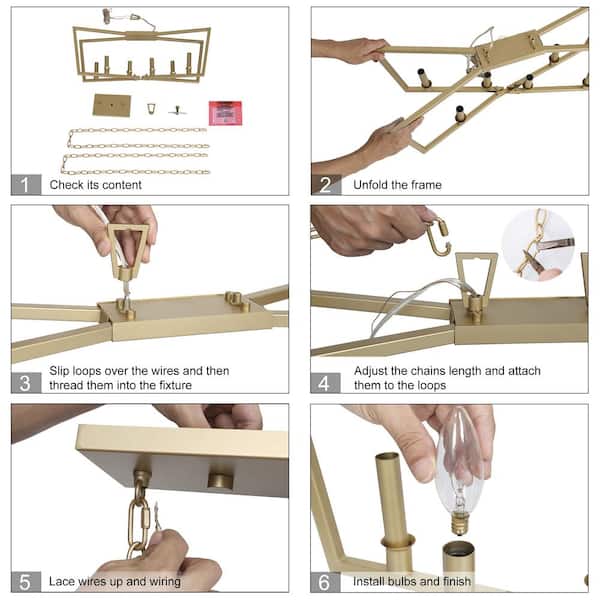 1 Check its content

2 Unfold the frame

3 Slip loops over the wires and then thread them into the fixture

4 Adjust the chains length and attach them to the loops

5 Lace wires up and wiring

6 Install bulbs and finish