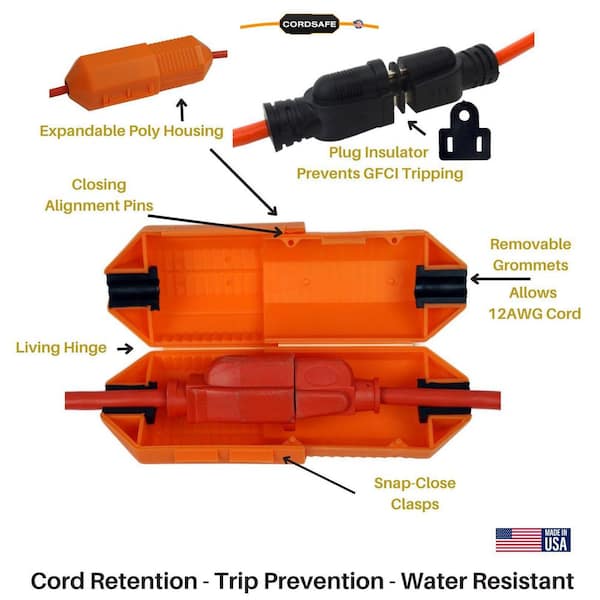 CORDSAFE

Expandable Poly Housing

Plug Insulator
Prevents GFCI Tripping

Closing
Alignment Pins

Removable
Grommets
Allows
12AWG Cord

Living Hinge

Snap-Close
Clasps

MADE IN
USA

Cord Retention - Trip Prevention - Water Resistant