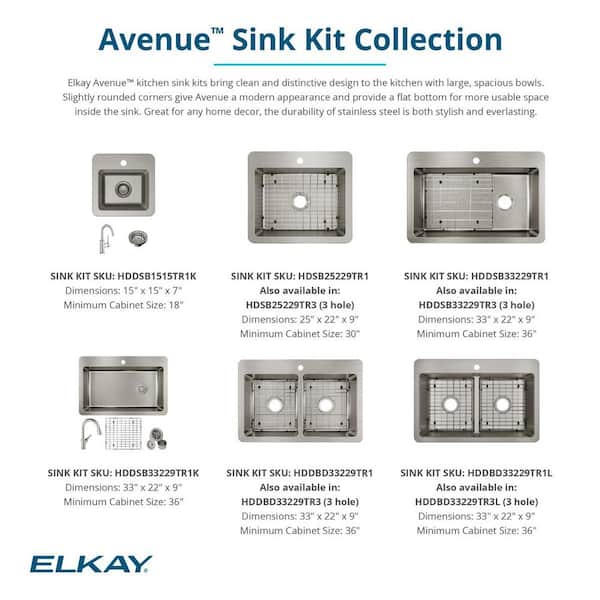 Avenue™ Sink Kit Collection

Elkay Avenue™ kitchen sink kits bring clean and distinctive design to the kitchen with large, spacious bowls. Slightly rounded corners give Avenue a modern appearance and provide a flat bottom for more usable space inside the sink. Great for any home decor, the durability of stainless steel is both stylish and everlasting.

SINK KIT SKU: HDDSB1515TR1K
Dimensions: 15" x 15" x 7"
Minimum Cabinet Size: 18"

SINK KIT SKU: HDSB25229TR1
Also available in:
HDSB25229TR3 (3 hole)
Dimensions: 25" x 22" x 9"
Minimum Cabinet Size: 30"

SINK KIT SKU: HDDSB33229TR1
Also available in:
HDDSB33229TR3 (3 hole)
Dimensions: 33" x 22" x 9"
Minimum Cabinet Size: 36"

SINK KIT SKU: HDDSB33229TR1K
Dimensions: 33" x 22" x 9"
Minimum Cabinet Size: 36"

SINK KIT SKU: HDDBD33229TR1
Also available in:
HDDBD33229TR3 (3 hole)
Dimensions: 33" x 22" x 9"
Minimum Cabinet Size: 36"

SINK KIT SKU: HDDBD33229TR1L
Also available in:
HDDBD33229TR3L (3 hole)
Dimensions: 33" x 22" x 9"
Minimum Cabinet Size: 36"

ELKAY