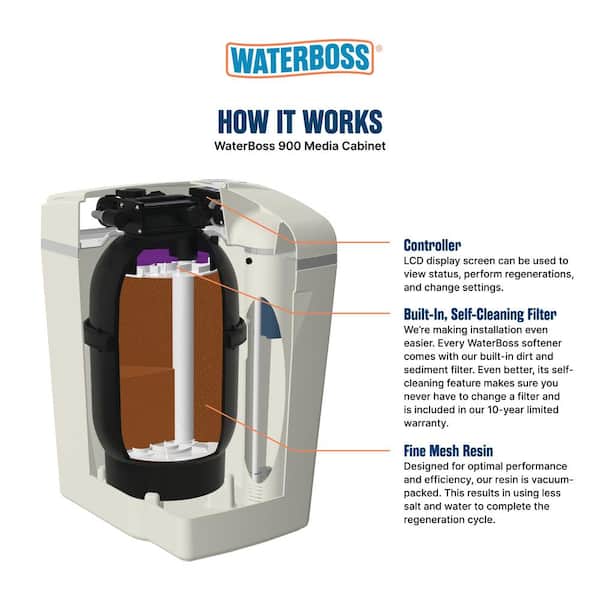 WATERBOSS®

HOW IT WORKS
WaterBoss 900 Media Cabinet

Controller
LCD display screen can be used to view status, perform regenerations, and change settings.

Built-In, Self-Cleaning Filter
We're making installation even easier. Every WaterBoss softener comes with our built-in dirt and sediment filter. Even better, its self-cleaning feature makes sure you never have to change a filter and is included in our 10-year limited warranty.

Fine Mesh Resin
Designed for optimal performance and efficiency, our resin is vacuum-packed. This results in using less salt and water to complete the regeneration cycle.