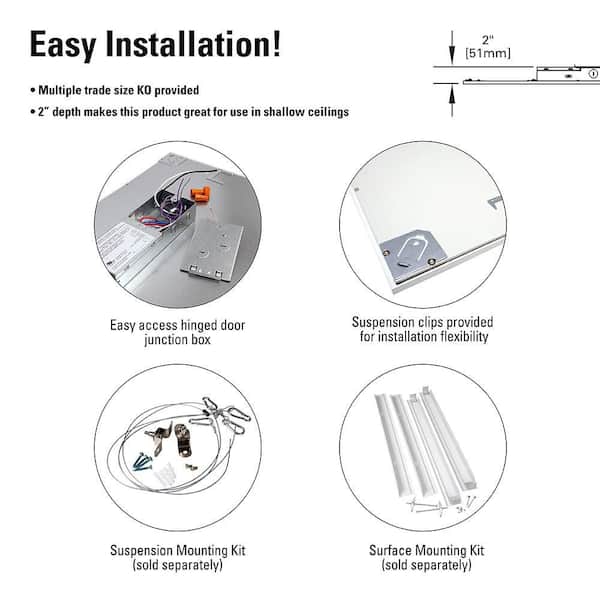 Easy Installation!

• Multiple trade size KO provided

• 2" depth makes this product great for use in shallow ceilings

2"
[51mm]

Easy access hinged door junction box

Suspension clips provided for installation flexibility

Suspension Mounting Kit (sold separately)

Surface Mounting Kit (sold separately)