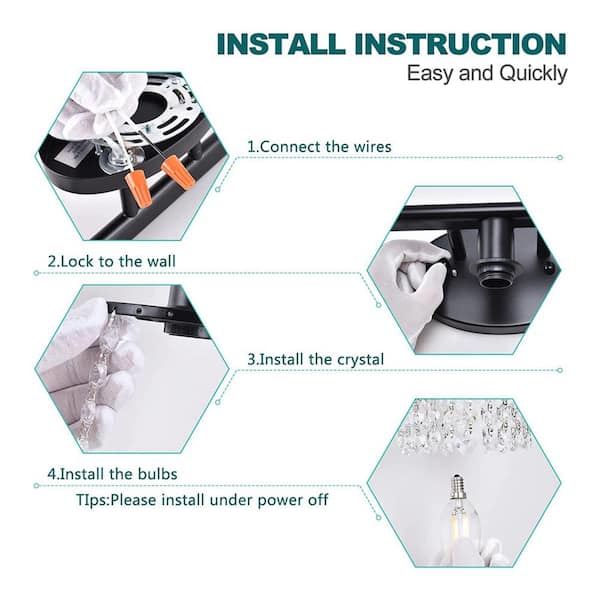 INSTALL INSTRUCTION
Easy and Quickly

1.Connect the wires

2.Lock to the wall

3.Install the crystal

4.Install the bulbs

TIps:Please install under power off