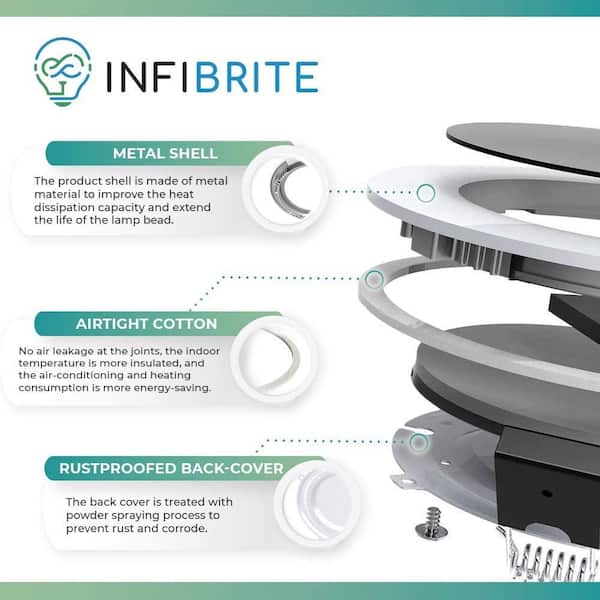 INFIBRITE

METAL SHELL

The product shell is made of metal material to improve the heat dissipation capacity and extend the life of the lamp bead.

AIRTIGHT COTTON

No air leakage at the joints, the indoor temperature is more insulated, and the air-conditioning and heating consumption is more energy-saving.

RUSTPROOFED BACK-COVER

The back cover is treated with powder spraying process to prevent rust and corrode.