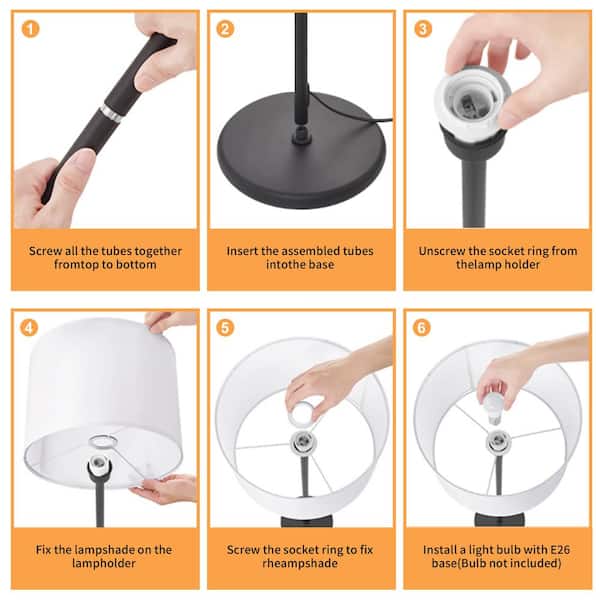 1

Screw all the tubes together fromtop to bottom

2

Insert the assembled tubes intothe base

3

Unscrew the socket ring from thelamp holder

4

Fix the lampshade on the lampholder

5

Screw the socket ring to fix rheampshade

6

Install a light bulb with E26 base(Bulb not included)