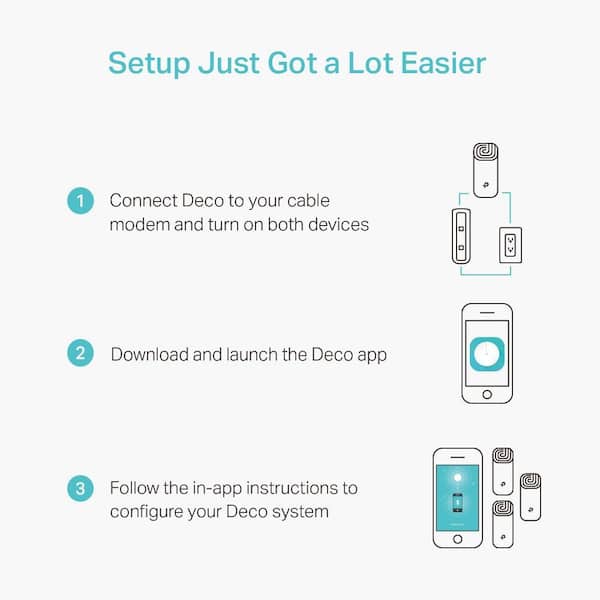 Setup Just Got a Lot Easier

1 Connect Deco to your cable modem and turn on both devices

2 Download and launch the Deco app

3 Follow the in-app instructions to configure your Deco system