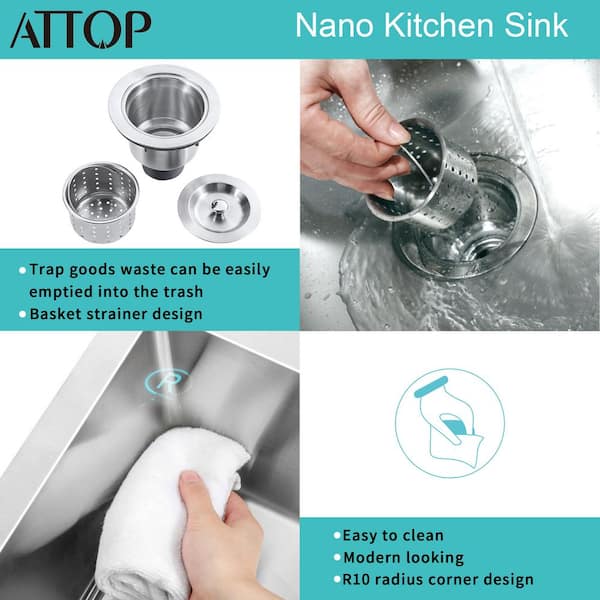 ATTOP

Nano Kitchen Sink

• Trap goods waste can be easily emptied into the trash
• Basket strainer design

R

• Easy to clean
• Modern looking
• R10 radius corner design