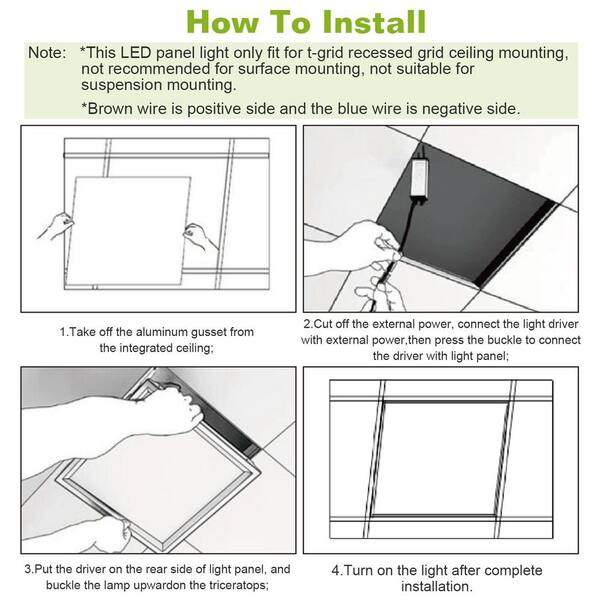 How To Install

Note: *This LED panel light only fit for t-grid recessed grid ceiling mounting, not recommended for surface mounting, not suitable for suspension mounting.

*Brown wire is positive side and the blue wire is negative side.

1.Take off the aluminum gusset from the integrated ceiling;

2.Cut off the external power, connect the light driver with external power,then press the buckle to connect the driver with light panel;

3.Put the driver on the rear side of light panel, and buckle the lamp upwardon the triceratops;

4.Turn on the light after complete installation.