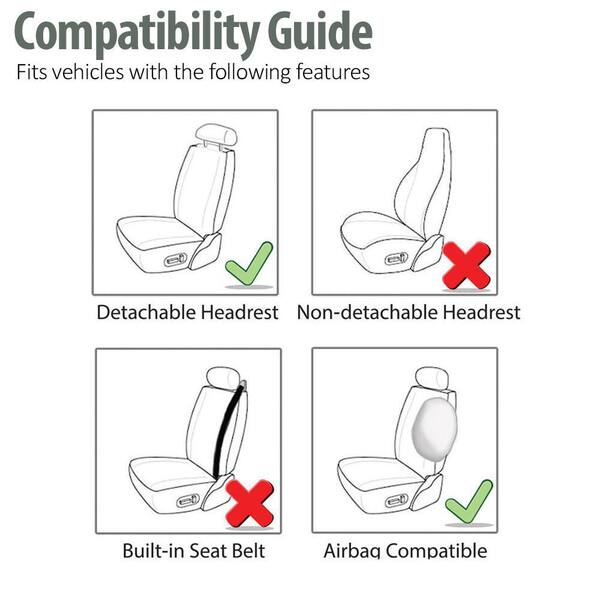 Compatibility Guide

Fits vehicles with the following features

Detachable Headrest

Non-detachable Headrest

Built-in Seat Belt

Airbag Compatible