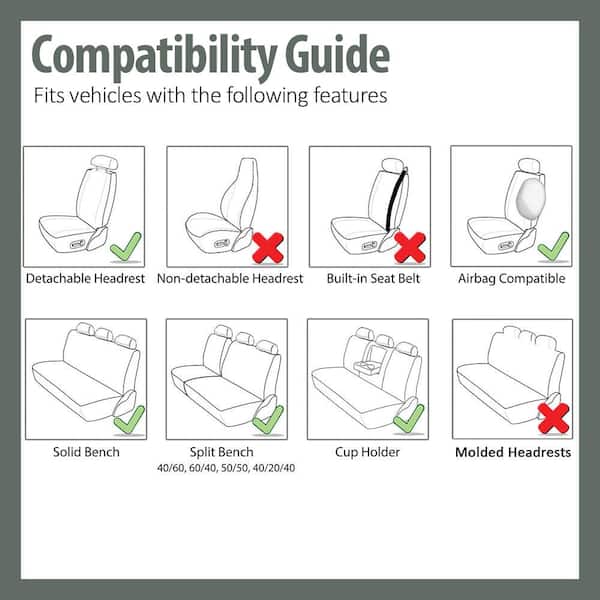 Compatibility Guide

Fits vehicles with the following features

Detachable Headrest

Non-detachable Headrest

Built-in Seat Belt

Airbag Compatible

Solid Bench

Split Bench
40/60, 60/40, 50/50, 40/20/40

Cup Holder

Molded Headrests