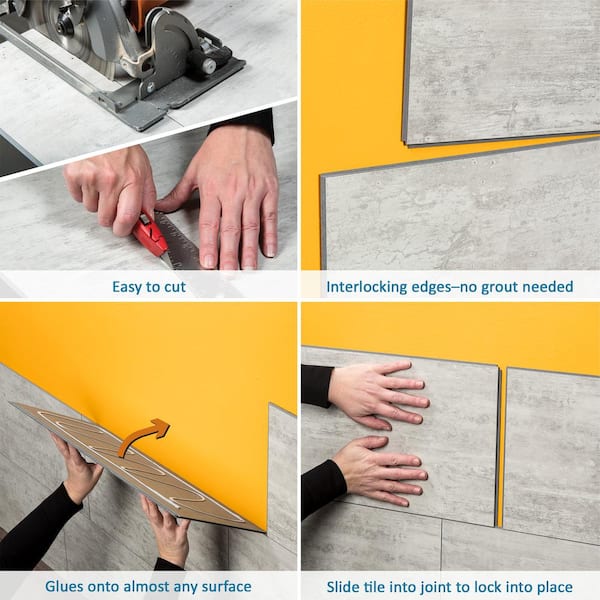 Easy to cut

Interlocking edges–no grout needed

Glues onto almost any surface

Slide tile into joint to lock into place