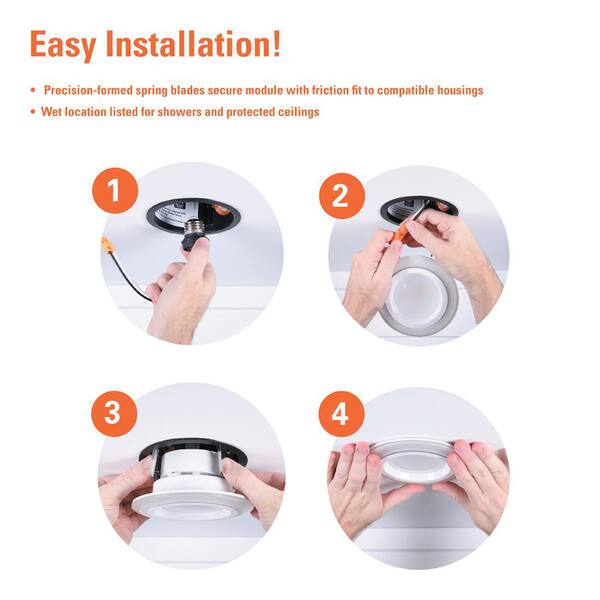 Easy Installation!

• Precision-formed spring blades secure module with friction fit to compatible housings
• Wet location listed for showers and protected ceilings

1

2

3

4