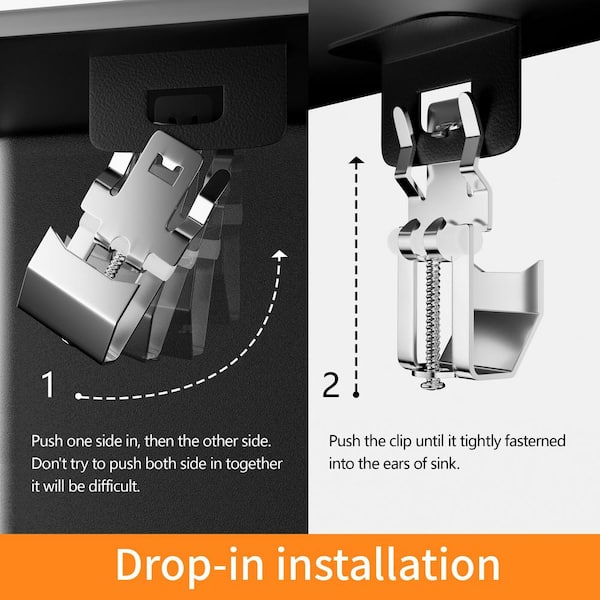 1

Push one side in, then the other side. Don't try to push both side in together it will be difficult.

2

Push the clip until it tightly fasterned into the ears of sink.

Drop-in installation