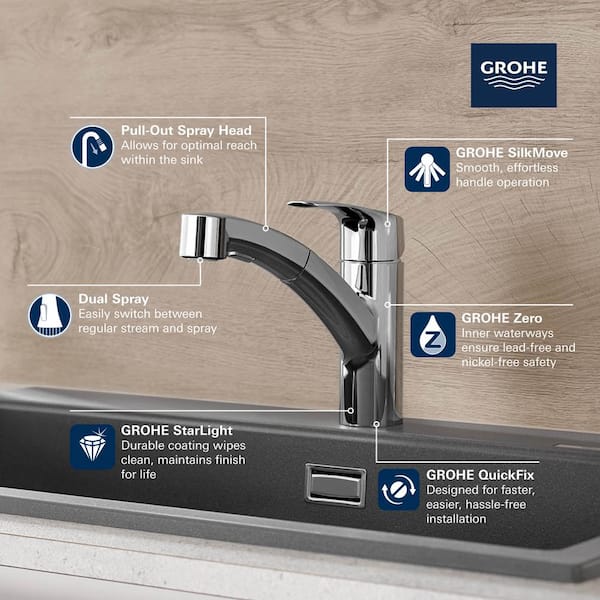 GROHE

Pull-Out Spray Head
Allows for optimal reach within the sink

GROHE SilkMove
Smooth, effortless handle operation

Dual Spray
Easily switch between regular stream and spray

GROHE Zero
Inner waterways ensure lead-free and nickel-free safety

GROHE StarLight
Durable coating wipes clean, maintains finish for life

GROHE QuickFix
Designed for faster, easier, hassle-free installation