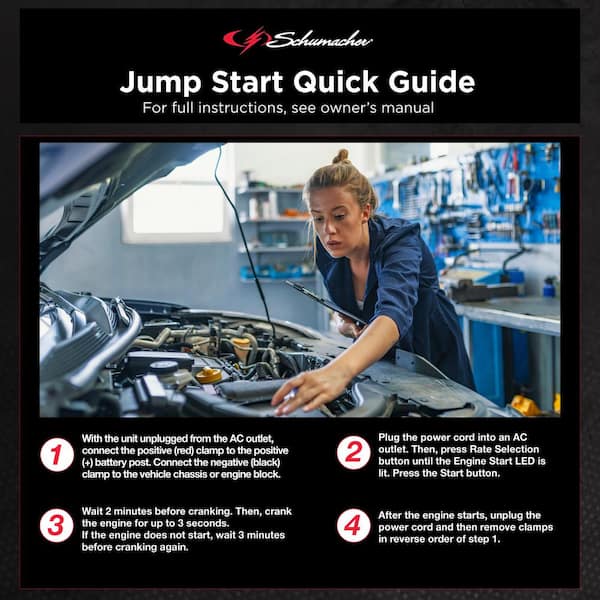 Schumacher

Jump Start Quick Guide

For full instructions, see owner's manual

1 With the unit unplugged from the AC outlet, connect the positive (red) clamp to the positive (+) battery post. Connect the negative (black) clamp to the vehicle chassis or engine block.

2 Plug the power cord into an AC outlet. Then, press Rate Selection button until the Engine Start LED is lit. Press the Start button.

3 Wait 2 minutes before cranking. Then, crank the engine for up to 3 seconds.
If the engine does not start, wait 3 minutes before cranking again.

4 After the engine starts, unplug the power cord and then remove clamps in reverse order of step 1.