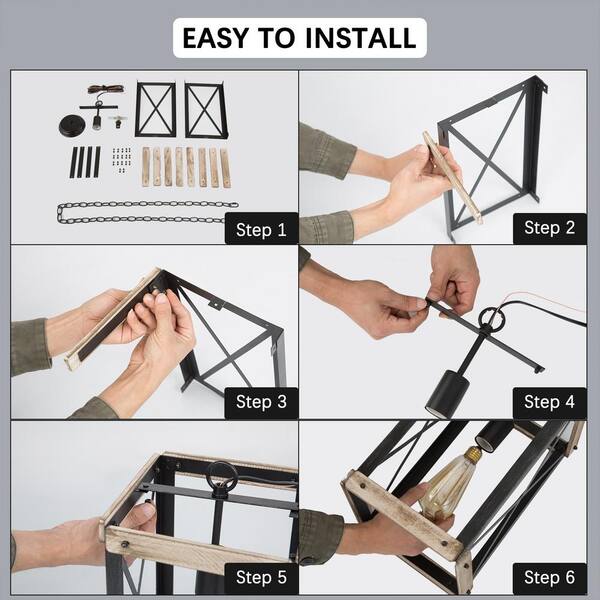 EASY TO INSTALL

Step 1

Step 2

Step 3

Step 4

Step 5

Step 6