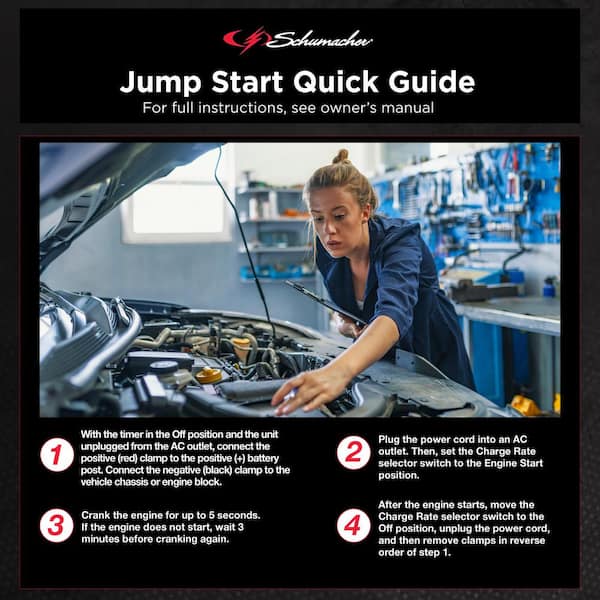 Schumacher

Jump Start Quick Guide

For full instructions, see owner's manual

1 With the timer in the Off position and the unit unplugged from the AC outlet, connect the positive (red) clamp to the positive (+) battery post. Connect the negative (black) clamp to the vehicle chassis or engine block.

2 Plug the power cord into an AC outlet. Then, set the Charge Rate selector switch to the Engine Start position.

3 Crank the engine for up to 5 seconds. If the engine does not start, wait 3 minutes before cranking again.

4 After the engine starts, move the Charge Rate selector switch to the Off position, unplug the power cord, and then remove clamps in reverse order of step 1.