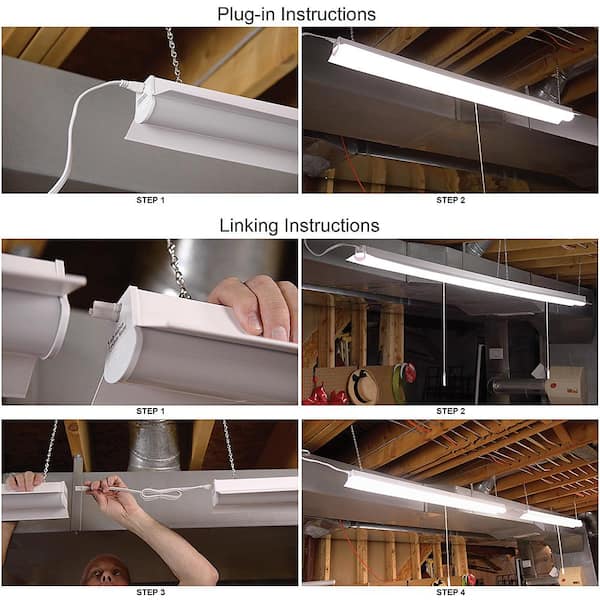 Plug-in Instructions

STEP 1

STEP 2

Linking Instructions

STEP 1

STEP 2

STEP 3

STEP 4