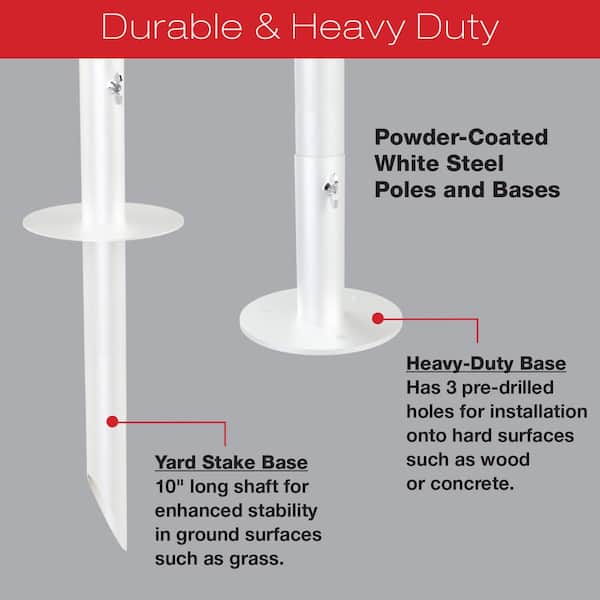 Durable & Heavy Duty

Powder-Coated White Steel Poles and Bases

Heavy-Duty Base
Has 3 pre-drilled holes for installation onto hard surfaces such as wood or concrete.

Yard Stake Base
10" long shaft for enhanced stability in ground surfaces such as grass.