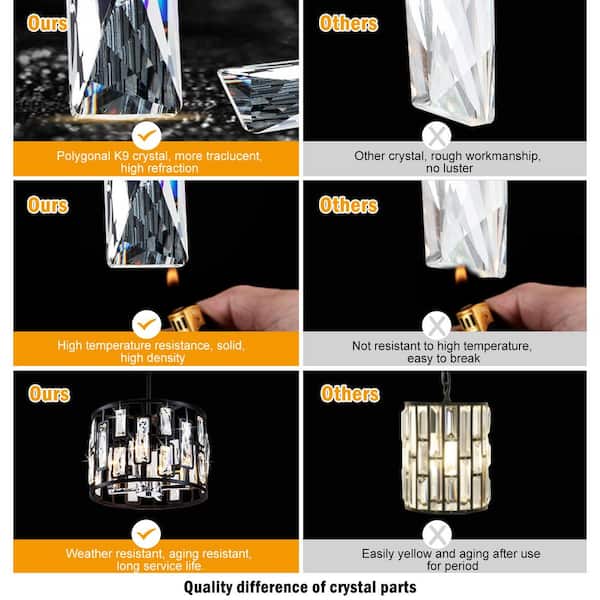 Ours

Polygonal K9 crystal, more traclucent, high refraction

Others

Other crystal, rough workmanship, no luster

Ours

High temperature resistance, solid, high density

Others

Not resistant to high temperature, easy to break

Ours

Weather resistant, aging resistant, long service life

Others

Easily yellow and aging after use for period

Quality difference of crystal parts