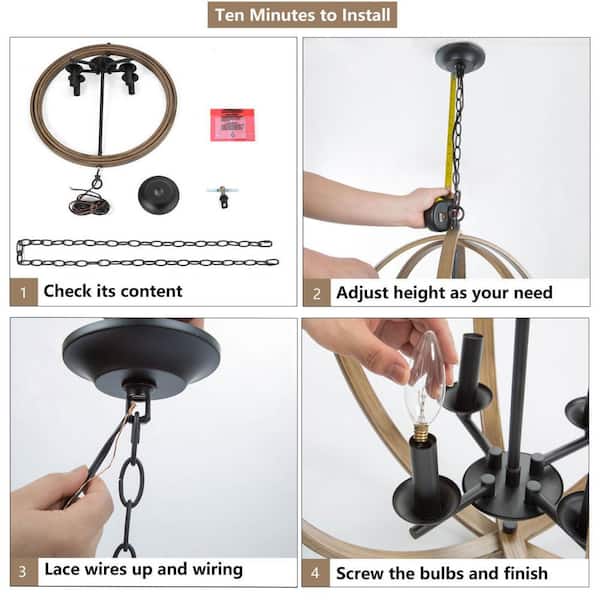 Ten Minutes to Install

1 Check its content

2 Adjust height as your need

3 Lace wires up and wiring

4 Screw the bulbs and finish