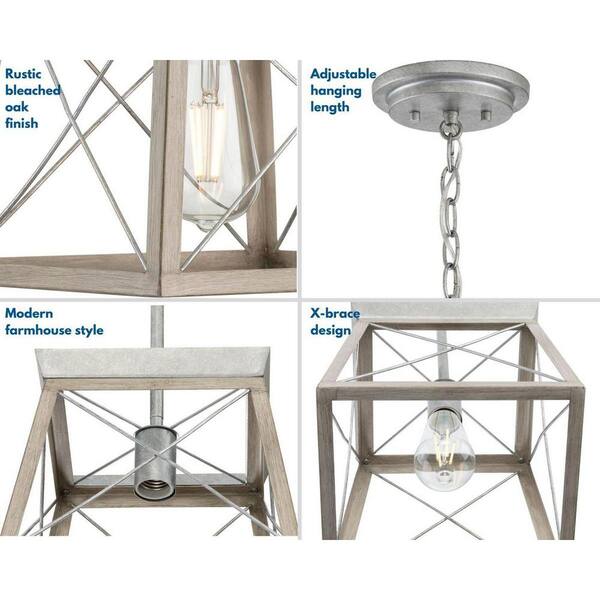 Rustic bleached oak finish

Adjustable hanging length

Modern farmhouse style

X-brace design