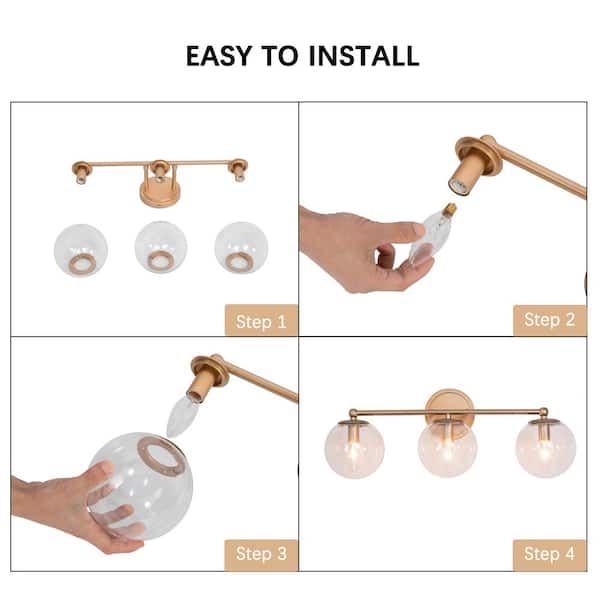 EASY TO INSTALL

Step 1

Step 2

Step 3

Step 4