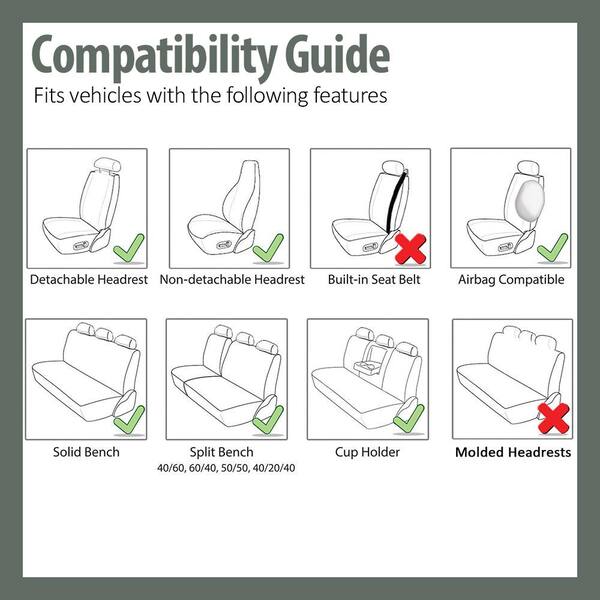 Compatibility Guide

Fits vehicles with the following features

Detachable Headrest

Non-detachable Headrest

Built-in Seat Belt

Airbag Compatible

Solid Bench

Split Bench
40/60, 60/40, 50/50, 40/20/40

Cup Holder

Molded Headrests