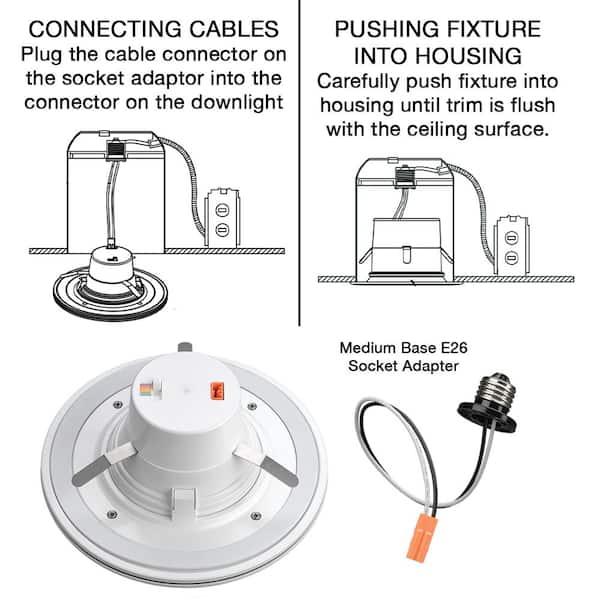 CONNECTING CABLES
Plug the cable connector on the socket adaptor into the connector on the downlight

PUSHING FIXTURE INTO HOUSING
Carefully push fixture into housing until trim is flush with the ceiling surface.

Medium Base E26
Socket Adapter