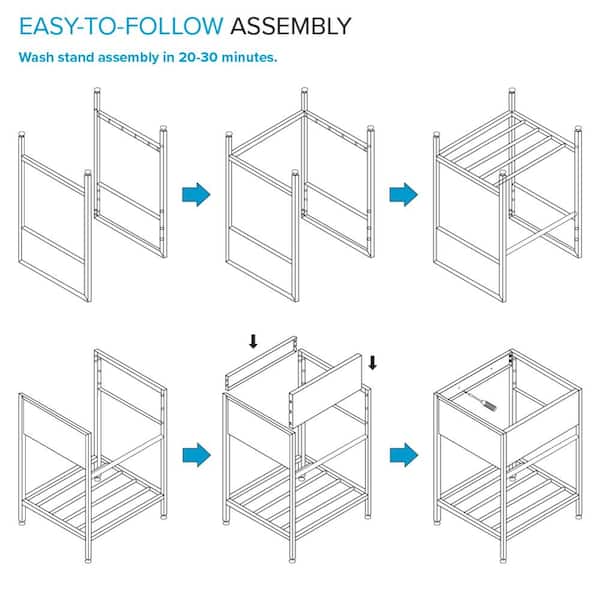 EASY-TO-FOLLOW ASSEMBLY

Wash stand assembly in 20-30 minutes.