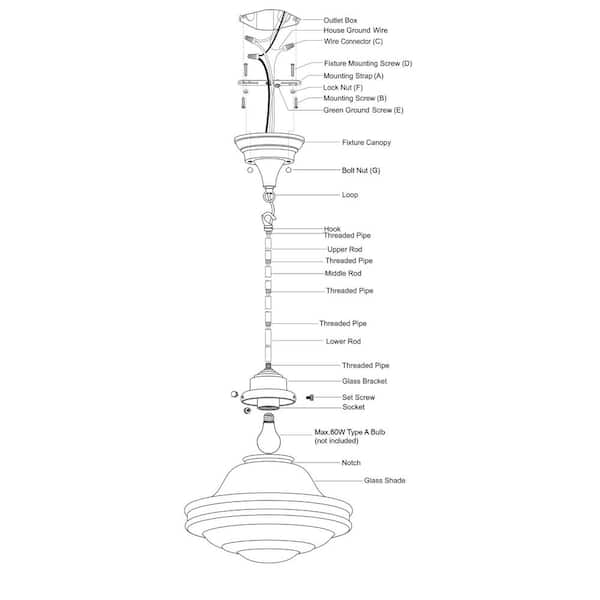 Outlet Box
House Ground Wire
Wire Connector (C)
Fixture Mounting Screw (D)
Mounting Strap (A)
Lock Nut (F)
Mounting Screw (B)
Green Ground Screw (E)
Fixture Canopy
Bolt Nut (G)
Loop
Hook
Threaded Pipe
Upper Rod
Threaded Pipe
Middle Rod
Threaded Pipe
Threaded Pipe
Lower Rod
Threaded Pipe
Glass Bracket
Set Screw
Socket
Max.60W Type A Bulb (not included)
Notch
Glass Shade