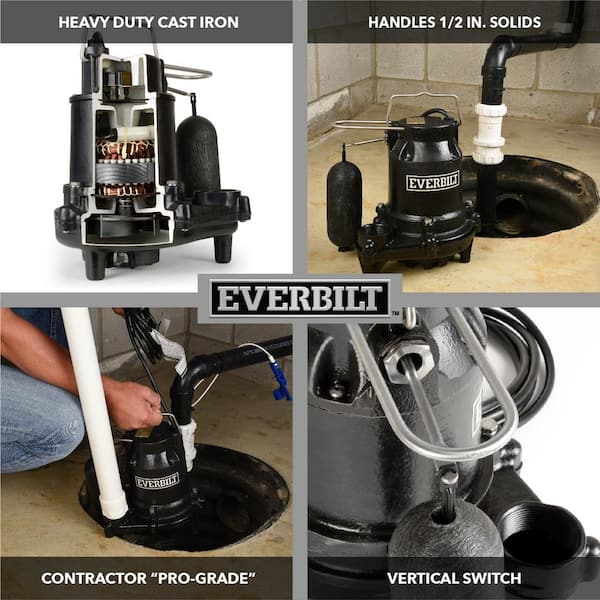 HEAVY DUTY CAST IRON

HANDLES 1/2 IN. SOLIDS

EVERBILT

EVERBILT™

EVERBILT

CONTRACTOR "PRO-GRADE"

VERTICAL SWITCH