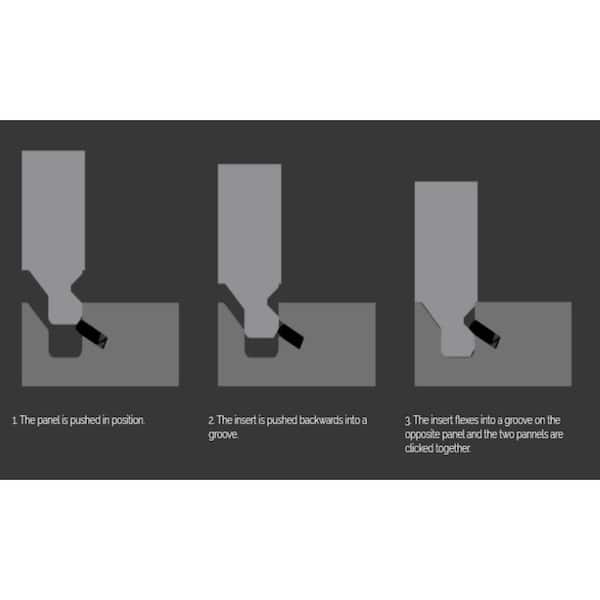 1. The panel is pushed in position.

2. The insert is pushed backwards into a groove.

3. The insert flexes into a groove on the opposite panel and the two pannels are clicked together.