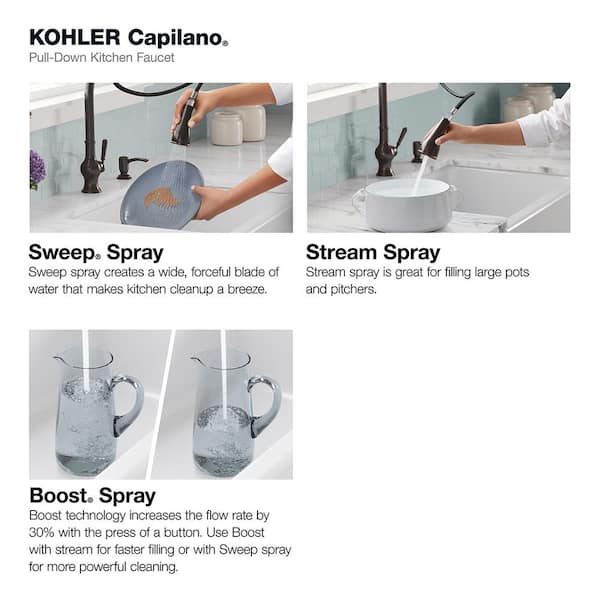 KOHLER Capilano®
Pull-Down Kitchen Faucet

Sweep® Spray
Sweep spray creates a wide, forceful blade of water that makes kitchen cleanup a breeze.

Stream Spray
Stream spray is great for filling large pots and pitchers.

Boost® Spray
Boost technology increases the flow rate by 30% with the press of a button. Use Boost with stream for faster filling or with Sweep spray for more powerful cleaning.