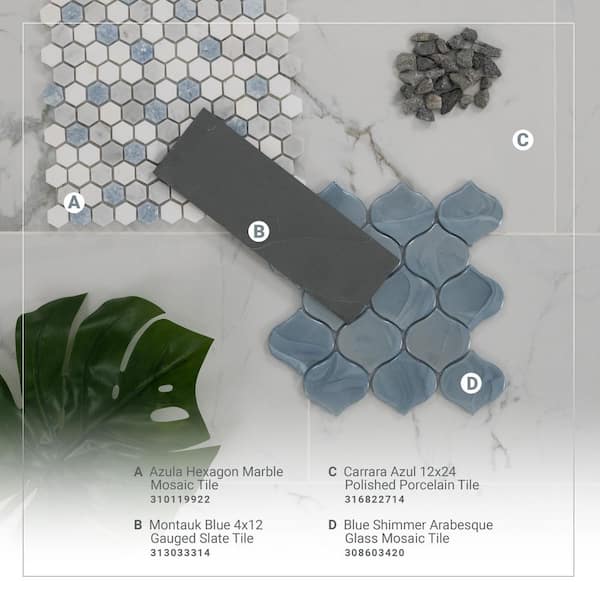 C

A

B

D

A Azula Hexagon Marble Mosaic Tile
310119922

B Montauk Blue 4x12 Gauged Slate Tile
313033314

C Carrara Azul 12x24 Polished Porcelain Tile
316822714

D Blue Shimmer Arabesque Glass Mosaic Tile
308603420