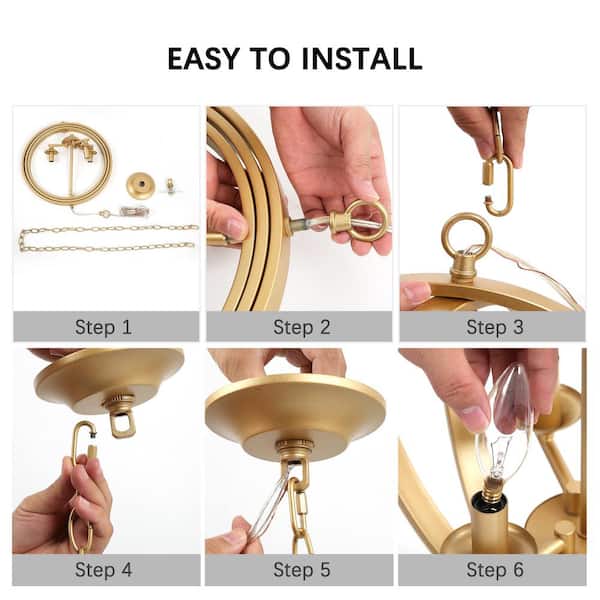 EASY TO INSTALL

Step 1

Step 2

Step 3

Step 4

Step 5

Step 6