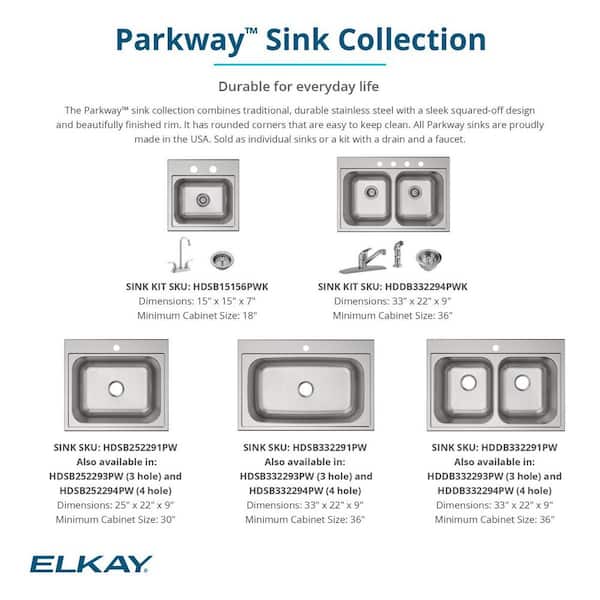 Parkway™ Sink Collection

Durable for everyday life

The Parkway™ sink collection combines traditional, durable stainless steel with a sleek squared-off design and beautifully finished rim. It has rounded corners that are easy to keep clean. All Parkway sinks are proudly made in the USA. Sold as individual sinks or a kit with a drain and a faucet.

SINK KIT SKU: HDSB15156PWK
Dimensions: 15" x 15" x 7"
Minimum Cabinet Size: 18"

SINK KIT SKU: HDDB332294PWK
Dimensions: 33" x 22" x 9"
Minimum Cabinet Size: 36"

SINK SKU: HDSB252291PW
Also available in:
HDSB252293PW (3 hole) and
HDSB252294PW (4 hole)
Dimensions: 25" x 22" x 9"
Minimum Cabinet Size: 30"

SINK SKU: HDSB332291PW
Also available in:
HDSB332293PW (3 hole) and
HDSB332294PW (4 hole)
Dimensions: 33" x 22" x 9"
Minimum Cabinet Size: 36"

SINK SKU: HDDB332291PW
Also available in:
HDDB332293PW (3 hole) and
HDDB332294PW (4 hole)
Dimensions: 33" x 22" x 9"
Minimum Cabinet Size: 36"

ELKAY