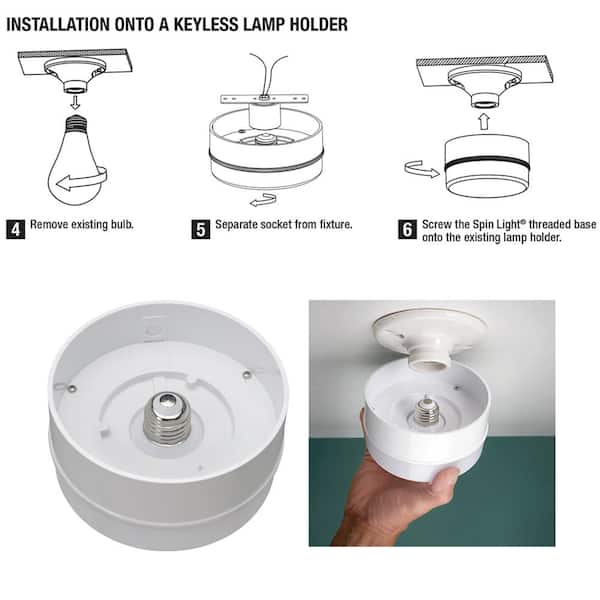 INSTALLATION ONTO A KEYLESS LAMP HOLDER

4 Remove existing bulb.

5 Separate socket from fixture.

6 Screw the Spin Light® threaded base onto the existing lamp holder.