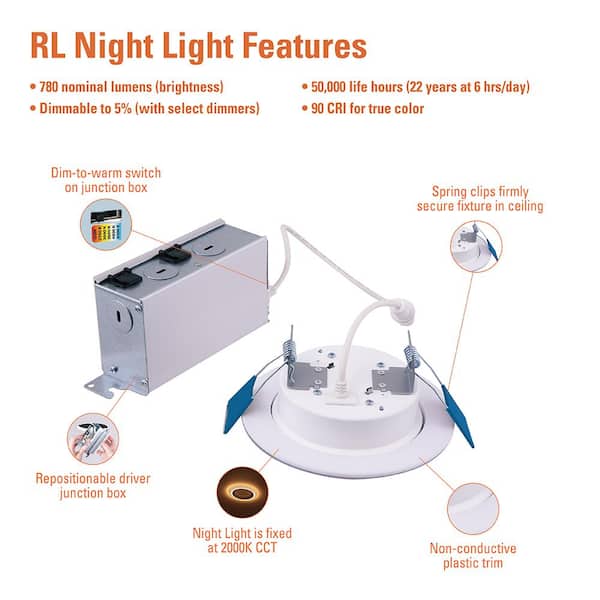 RL Night Light Features

• 780 nominal lumens (brightness)
• Dimmable to 5% (with select dimmers)

• 50,000 life hours (22 years at 6 hrs/day)
• 90 CRI for true color

Dim-to-warm switch on junction box

Spring clips firmly secure fixture in ceiling

Repositionable driver junction box

Night Light is fixed at 2000K CCT

Non-conductive plastic trim