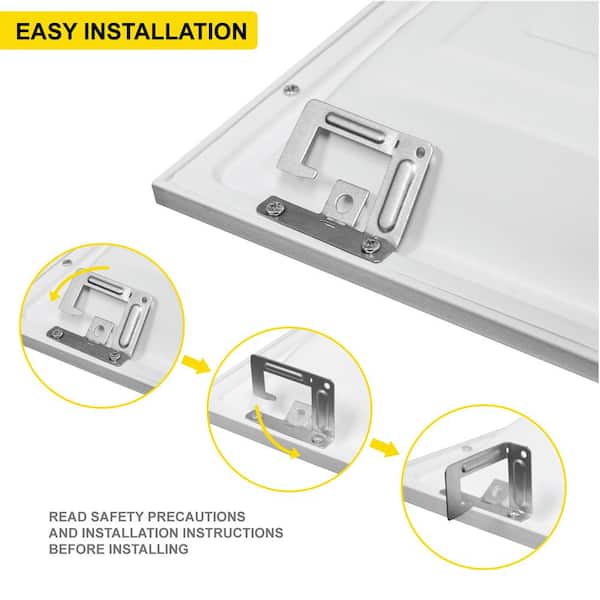 EASY INSTALLATION

READ SAFETY PRECAUTIONS AND INSTALLATION INSTRUCTIONS BEFORE INSTALLING