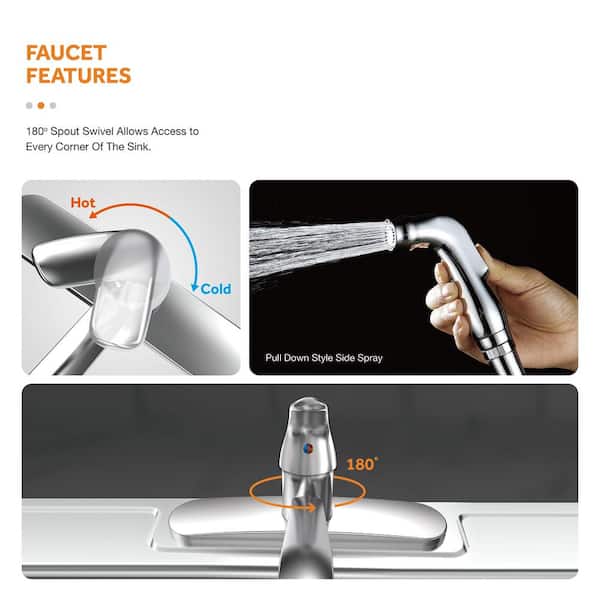 FAUCET FEATURES

180° Spout Swivel Allows Access to Every Corner Of The Sink.

Hot

Cold

Pull Down Style Side Spray

180°