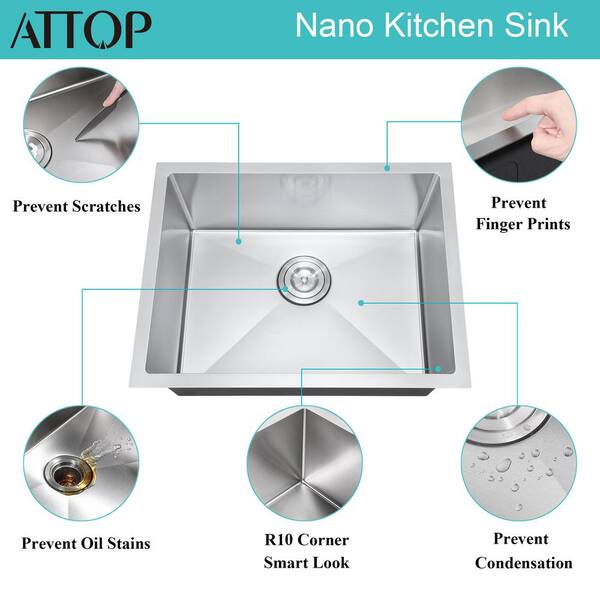 ATTOP

Nano Kitchen Sink

Prevent Scratches

Prevent Finger Prints

Prevent Oil Stains

R10 Corner Smart Look

Prevent Condensation