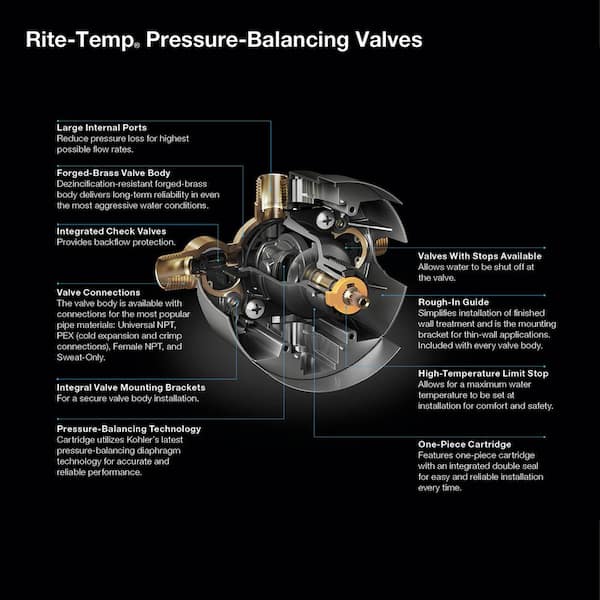 Rite-Temp® Pressure-Balancing Valves

Large Internal Ports
Reduce pressure loss for highest possible flow rates.

Forged-Brass Valve Body
Dezincification-resistant forged-brass body delivers long-term reliability in even the most aggressive water conditions.

Integrated Check Valves
Provides backflow protection.

Valve Connections
The valve body is available with connections for the most popular pipe materials: Universal NPT, PEX (cold expansion and crimp connections), Female NPT, and Sweat-Only.

Integral Valve Mounting Brackets
For a secure valve body installation.

Pressure-Balancing Technology
Cartridge utilizes Kohler's latest pressure-balancing diaphragm technology for accurate and reliable performance.

Valves With Stops Available
Allows water to be shut off at the valve.

Rough-In Guide
Simplifies installation of finished wall treatment and is the mounting bracket for thin-wall applications. Included with every valve body.

High-Temperature Limit Stop
Allows for a maximum water temperature to be set at installation for comfort and safety.

One-Piece Cartridge
Features one-piece cartridge with an integrated double seal for easy and reliable installation every time.