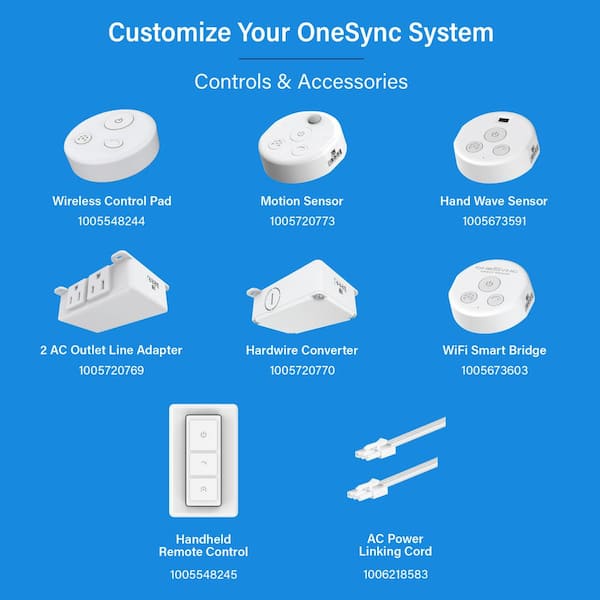 Customize Your OneSync System

Controls & Accessories

Wireless Control Pad
1005548244

Motion Sensor
1005720773

Hand Wave Sensor
1005673591

2 AC Outlet Line Adapter
1005720769

Hardwire Converter
1005720770

WiFi Smart Bridge
1005673603

Handheld Remote Control
1005548245

AC Power Linking Cord
1006218583