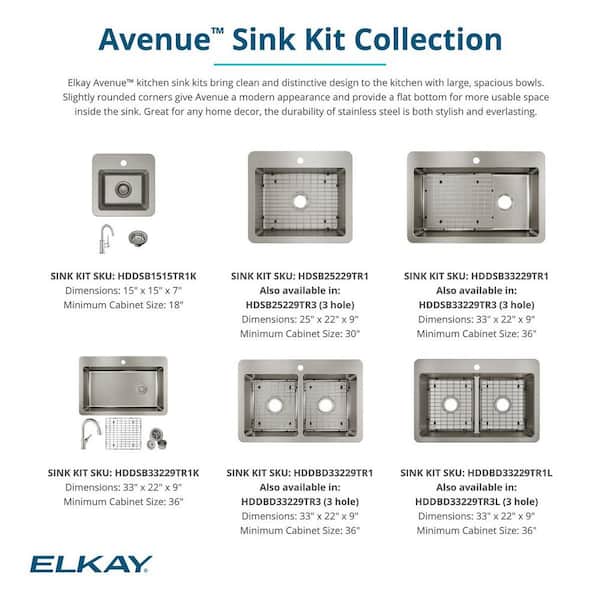 Avenue™ Sink Kit Collection

Elkay Avenue™ kitchen sink kits bring clean and distinctive design to the kitchen with large, spacious bowls. Slightly rounded corners give Avenue a modern appearance and provide a flat bottom for more usable space inside the sink. Great for any home decor, the durability of stainless steel is both stylish and everlasting.

SINK KIT SKU: HDDSB1515TR1K
Dimensions: 15" x 15" x 7"
Minimum Cabinet Size: 18"

SINK KIT SKU: HDSB25229TR1
Also available in:
HDSB25229TR3 (3 hole)
Dimensions: 25" x 22" x 9"
Minimum Cabinet Size: 30"

SINK KIT SKU: HDDSB33229TR1
Also available in:
HDDSB33229TR3 (3 hole)
Dimensions: 33" x 22" x 9"
Minimum Cabinet Size: 36"

SINK KIT SKU: HDDSB33229TR1K
Dimensions: 33" x 22" x 9"
Minimum Cabinet Size: 36"

SINK KIT SKU: HDDBD33229TR1
Also available in:
HDDBD33229TR3 (3 hole)
Dimensions: 33" x 22" x 9"
Minimum Cabinet Size: 36"

SINK KIT SKU: HDDBD33229TR1L
Also available in:
HDDBD33229TR3L (3 hole)
Dimensions: 33" x 22" x 9"
Minimum Cabinet Size: 36"

ELKAY